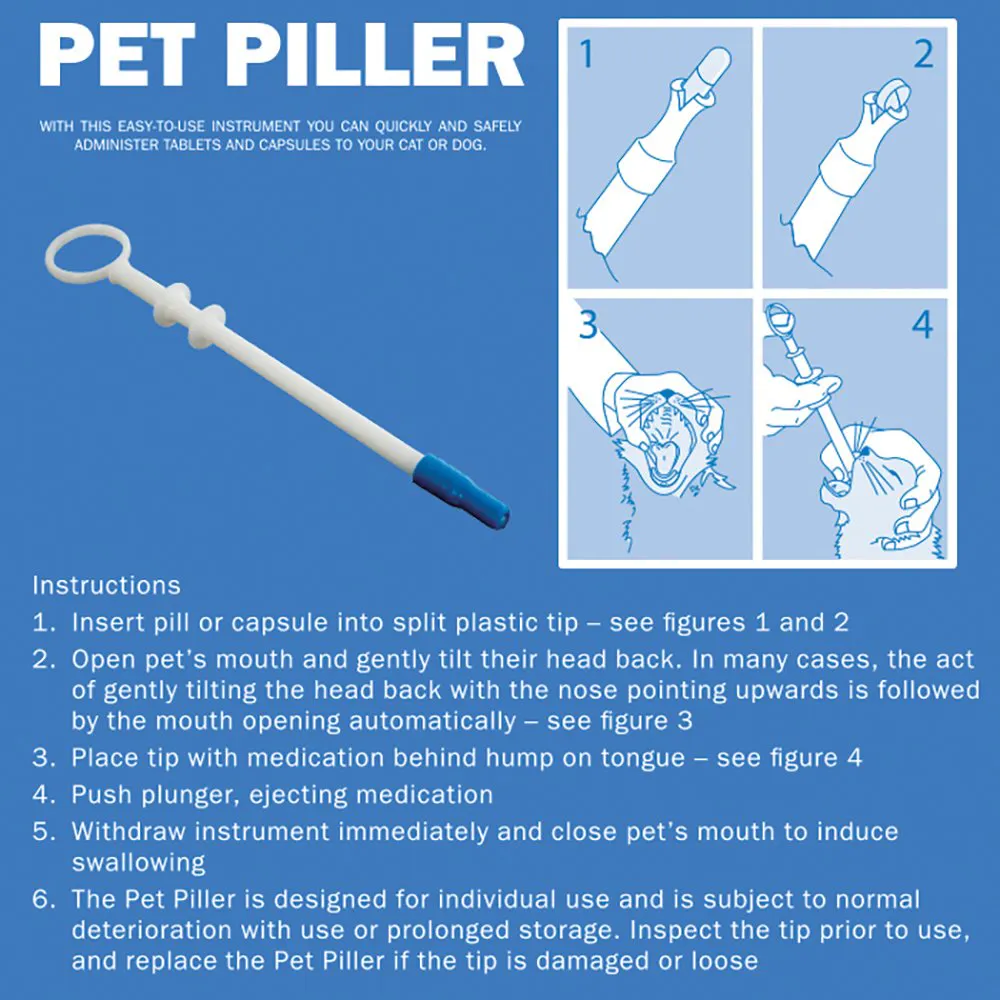 PET PILLER

WITH THIS EASY-TO-USE INSTRUMENT YOU CAN QUICKLY AND SAFELY ADMINISTER TABLETS AND CAPSULES TO YOUR CAT OR DOG.

1

2

3

4

Instructions

1. Insert pill or capsule into split plastic tip – see figures 1 and 2
2. Open pet's mouth and gently tilt their head back. In many cases, the act of gently tilting the head back with the nose pointing upwards is followed by the mouth opening automatically – see figure 3
3. Place tip with medication behind hump on tongue – see figure 4
4. Push plunger, ejecting medication
5. Withdraw instrument immediately and close pet's mouth to induce swallowing
6. The Pet Piller is designed for individual use and is subject to normal deterioration with use or prolonged storage. Inspect the tip prior to use, and replace the Pet Piller if the tip is damaged or loose